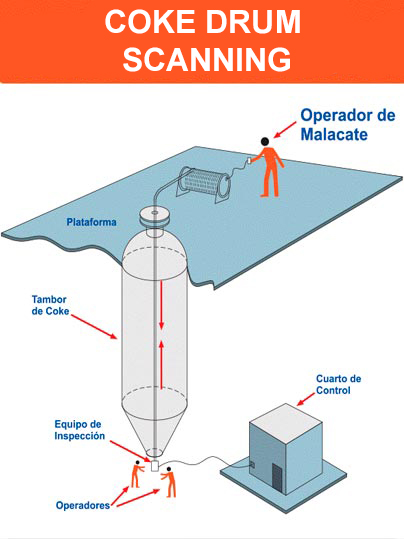 COKE DRUM SCANNING

Operador de Malacate

Plataforma

Tambor de Coke

Cuarto de Control

Equipo de Inspección

Operadores