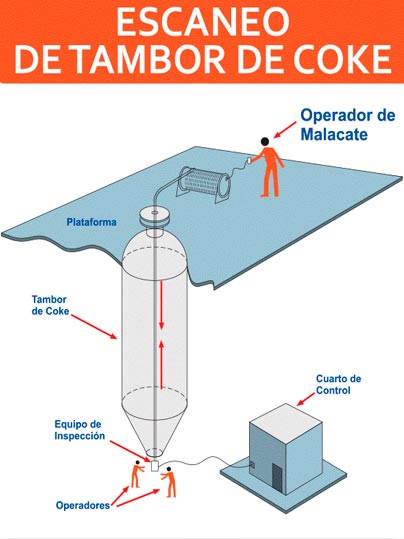 ESCANEO
DE TAMBOR DE COKE

Operador de Malacate

Plataforma

Tambor de Coke

Cuarto de Control

Equipo de Inspección

Operadores